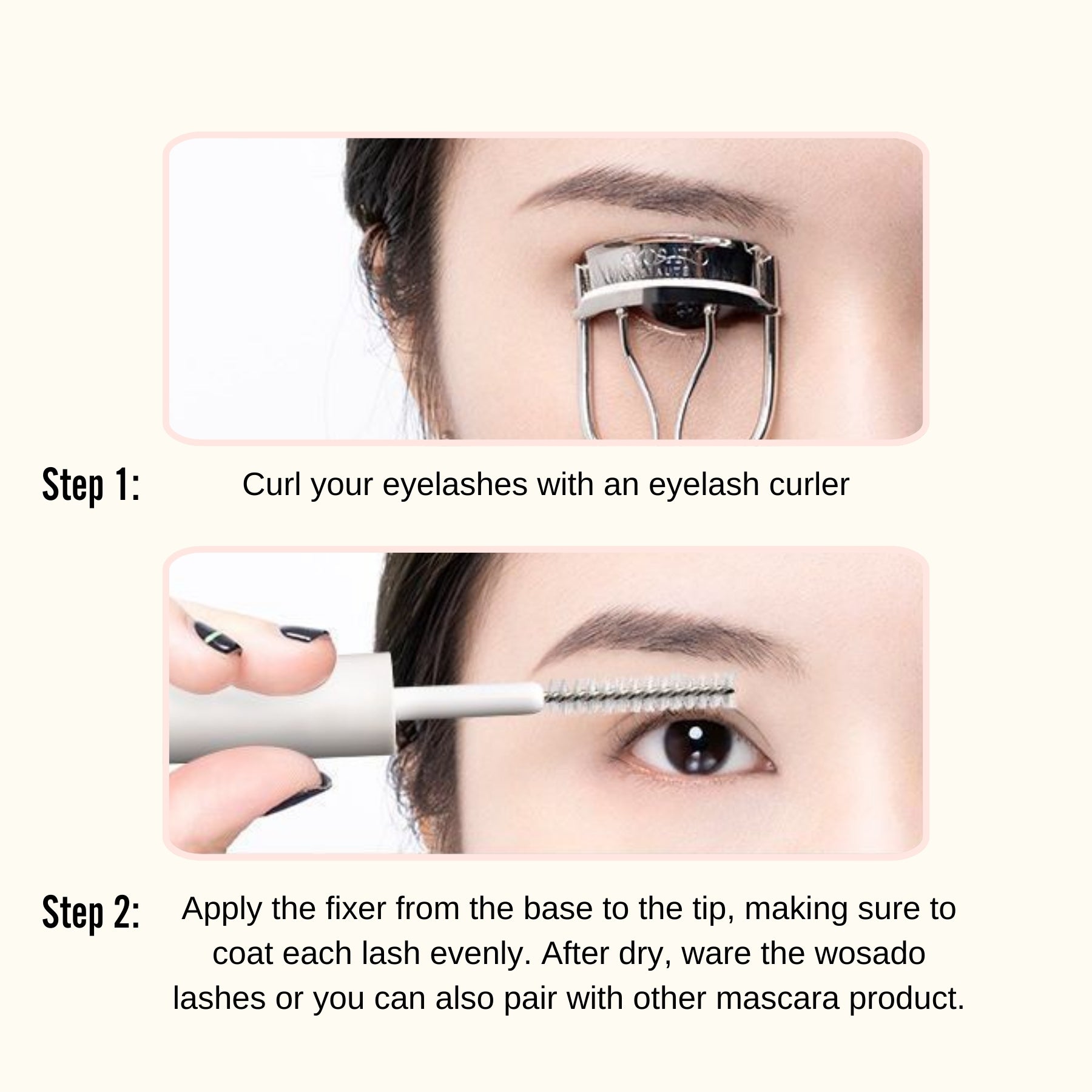 Step 1: Curl your eyelashes with an eyelash curler

Step 2: Apply the fixer from the base to the tip, making sure to coat each lash evenly. After dry, ware the wosado lashes or you can also pair with other mascara product.